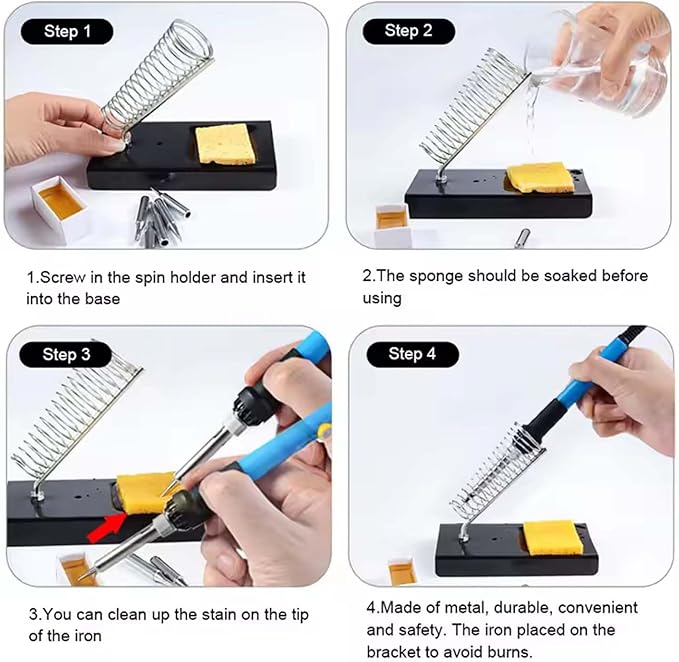 Step 1

1.Screw in the spin holder and insert it into the base

Step 2

2.The sponge should be soaked before using

Step 3

3.You can clean up the stain on the tip of the iron

Step 4

4.Made of metal, durable, convenient and safety. The iron placed on the bracket to avoid burns.