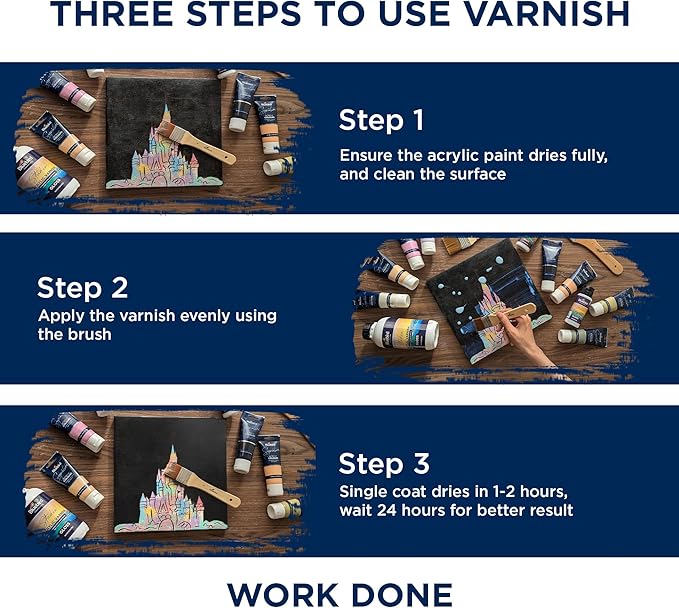 THREE STEPS TO USE VARNISH

Step 1
Ensure the acrylic paint dries fully, and clean the surface

Step 2
Apply the varnish evenly using the brush

Step 3
Single coat dries in 1-2 hours, wait 24 hours for better result

WORK DONE